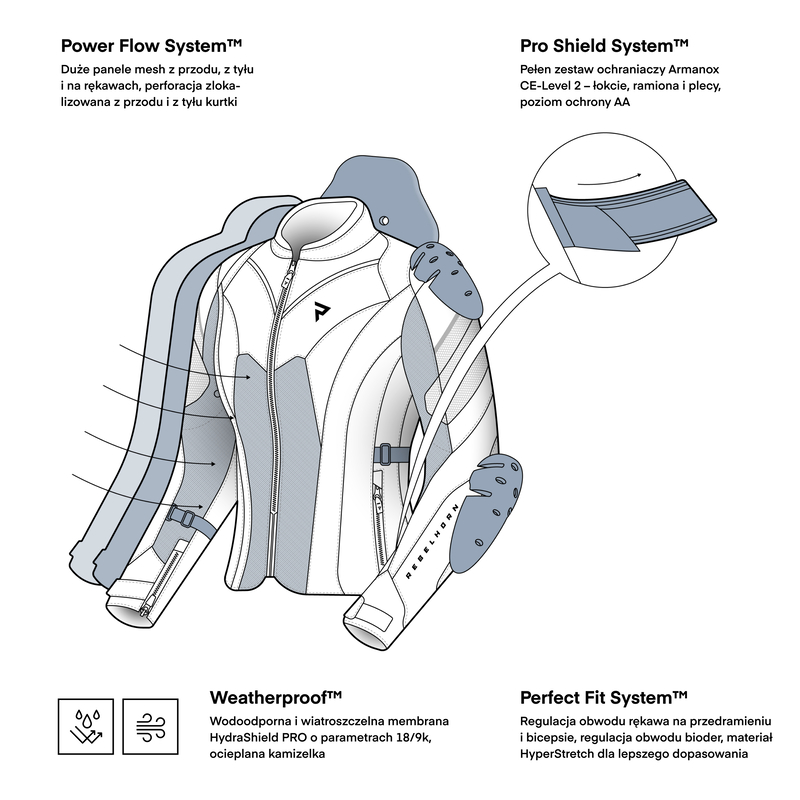 Power Flow System™

Duże panele mesh z przodu, z tyłu i na rękawach, perforacja zlokalizowana z przodu i z tyłu kurtki

Pro Shield System™

Pełen zestaw ochraniaczy Armanox CE-Level 2 – łokcie, ramiona i plecy, poziom ochrony AA

REBELHORN

Weatherproof™

Wodoodporna i wiatroszczelna membrana HydraShield PRO o parametrach 18/9k, ocieplana kamizelka

Perfect Fit System™

Regulacja obwodu rękawa na przedramieniu i bicepsie, regulacja obwodu bioder, materiał HyperStretch dla lepszego dopasowania